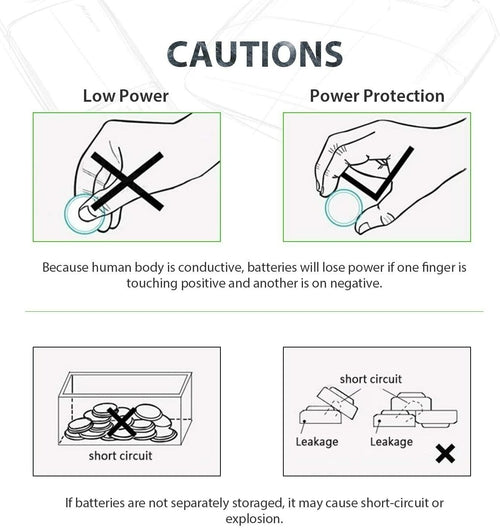 CAUTIONS

Low Power

Power Protection

Because human body is conductive, batteries will lose power if one finger is touching positive and another is on negative.

short circuit

short circuit

Leakage

Leakage

If batteries are not separately storaged, it may cause short-circuit or explosion.